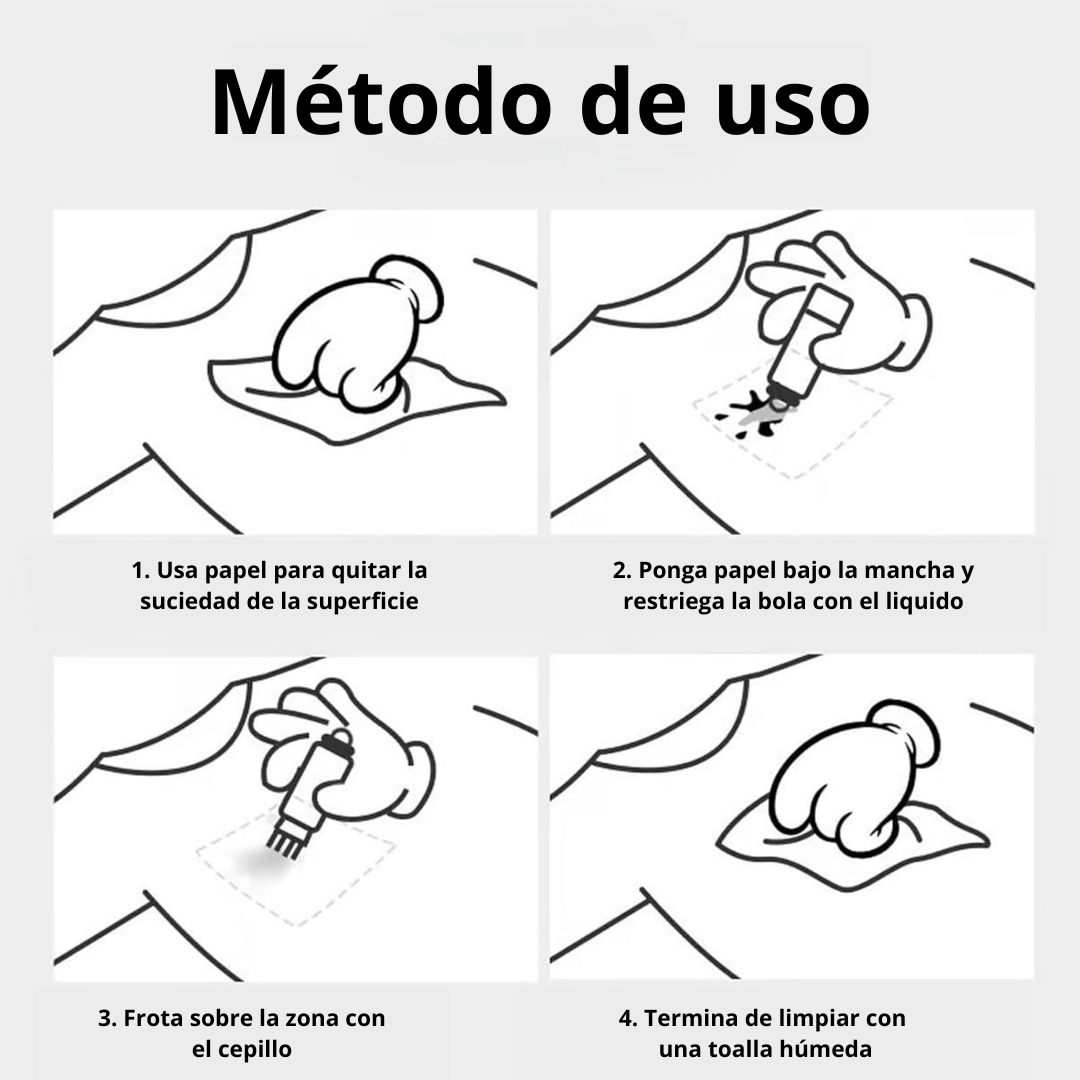 Método de uso

1. Usa papel para quitar la suciedad de la superficie

2. Ponga papel bajo la mancha y restriega la bola con el liquido

3. Frota sobre la zona con el cepillo

4. Termina de limpiar con una toalla húmeda